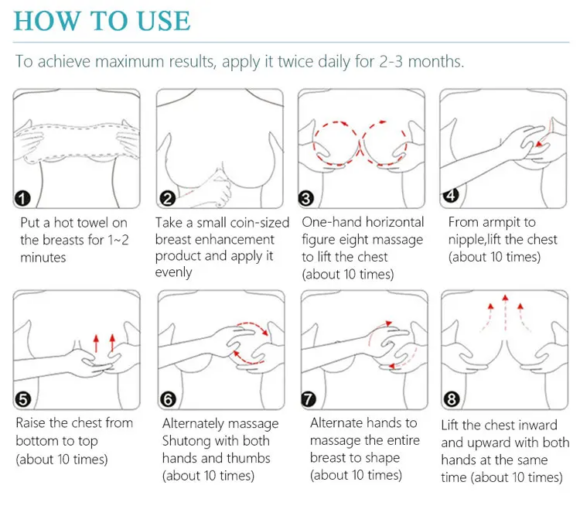 HOW TO USE

To achieve maximum results, apply it twice daily for 2-3 months.

1
Put a hot towel on the breasts for 1~2 minutes

2
Take a small coin-sized breast enhancement product and apply it evenly

3
One-hand horizontal figure eight massage to lift the chest (about 10 times)

4
From armpit to nipple,lift the chest (about 10 times)

5
Raise the chest from bottom to top (about 10 times)

6
Alternately massage Shutong with both hands and thumbs (about 10 times)

7
Alternate hands to massage the entire breast to shape (about 10 times)

8
Lift the chest inward and upward with both hands at the same time (about 10 times)